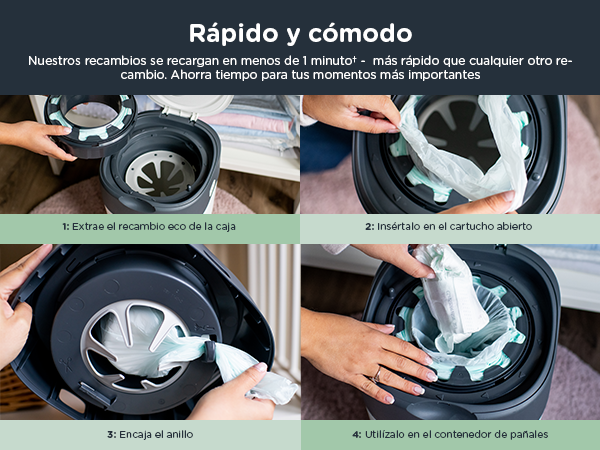 Rápido y cómodo

Nuestros recambios se recargan en menos de 1 minuto† - más rápido que cualquier otro recambio. Ahorra tiempo para tus momentos más importantes

1: Extrae el recambio eco de la caja

2: Insértalo en el cartucho abierto

3: Encaja el anillo

4: Utilízalo en el contenedor de pañales